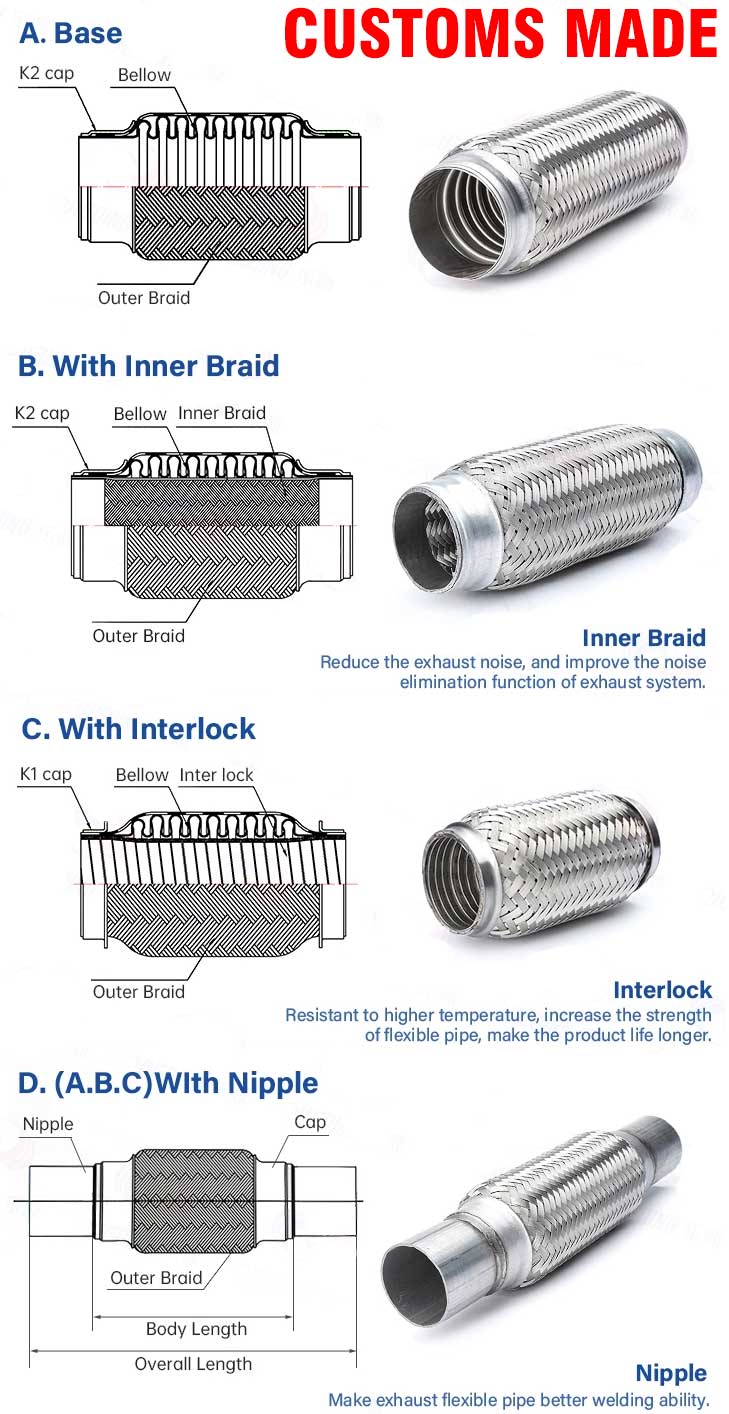 A. Base

CUSTOMS MADE

K2 cap
Bellow
Outer Braid

B. With Inner Braid

K2 cap
Bellow
Inner Braid
Outer Braid

Inner Braid
Reduce the exhaust noise, and improve the noise elimination function of exhaust system.

C. With Interlock

K1 cap
Bellow
Inter lock
Outer Braid

Interlock
Resistant to higher temperature, increase the strength of flexible pipe, make the product life longer.

D. (A.B.C)WIth Nipple

Nipple
Cap
Outer Braid
Body Length
Overall Length

Nipple
Make exhaust flexible pipe better welding ability.